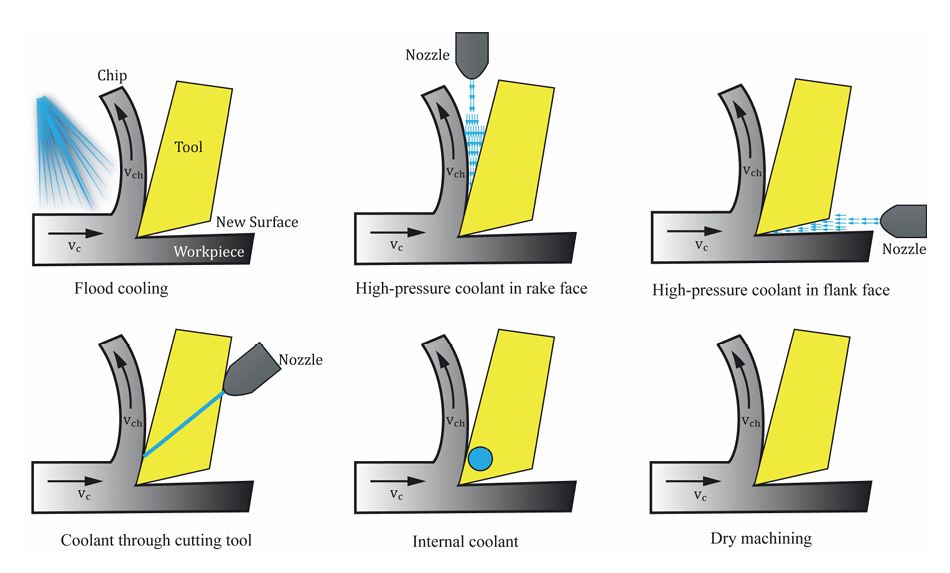 Chip

Tool

$v_{ch}$

New Surface

$v_c$

Workpiece

Flood cooling

Nozzle

$v_{ch}$

$v_c$

High-pressure coolant in rake face

$v_{ch}$

$v_c$

Nozzle

High-pressure coolant in flank face

Nozzle

$v_{ch}$

$v_c$

Coolant through cutting tool

$v_{ch}$

$v_c$

Internal coolant

$v_{ch}$

$v_c$

Dry machining